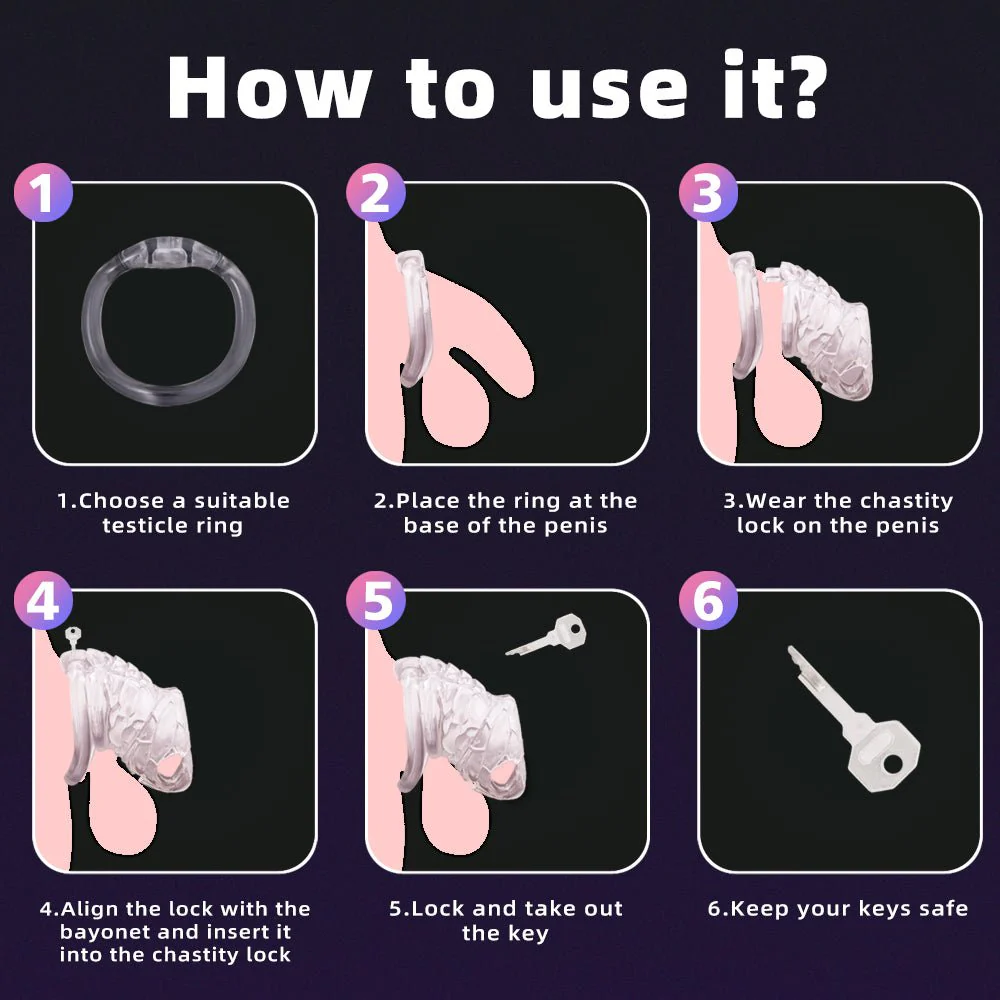 How to use it?

1

1.Choose a suitable testicle ring

2

2.Place the ring at the base of the penis

3

3.Wear the chastity lock on the penis

4

4.Align the lock with the bayonet and insert it into the chastity lock

5

5.Lock and take out the key

6

6.Keep your keys safe